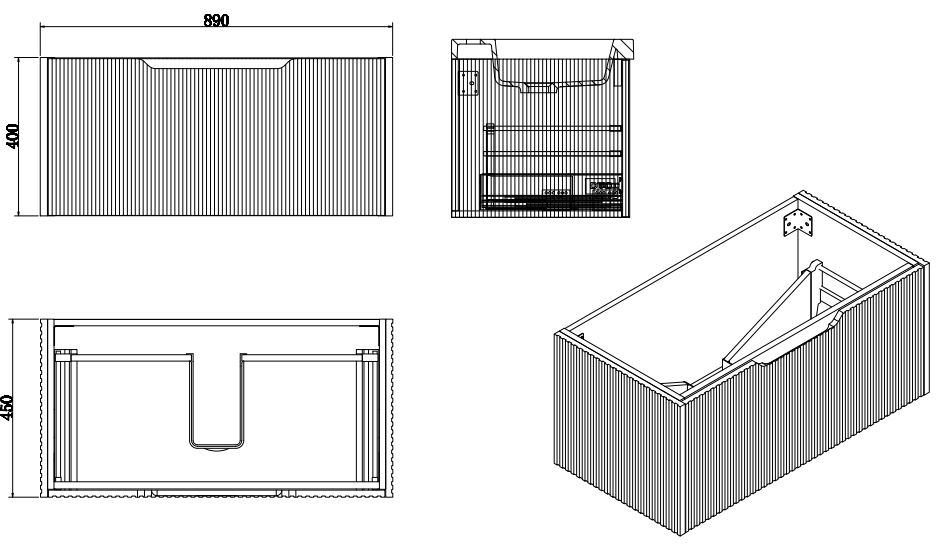 890

400

450