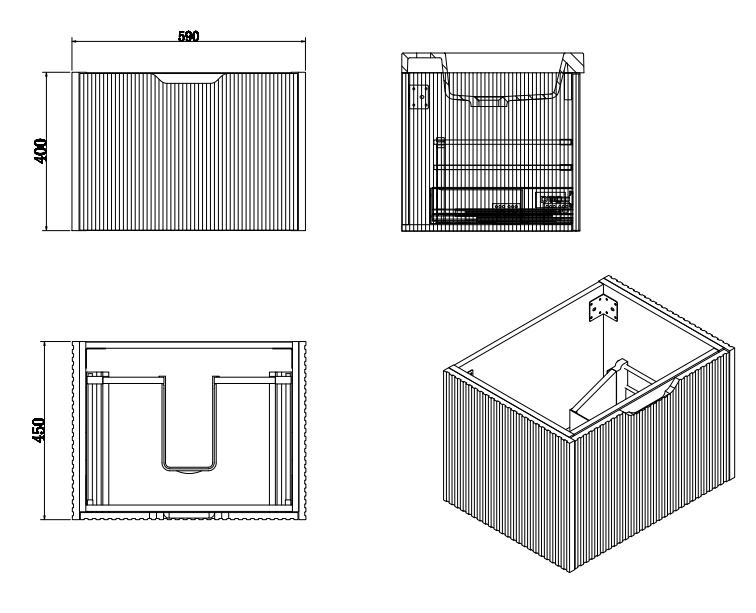 590

400

450